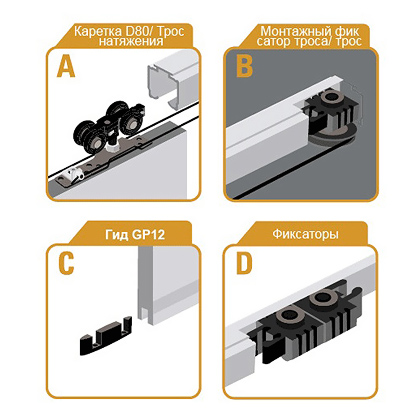 Каретка D80/ Трос натяжения

A

Монтажный фик сатор троса/ трос

B

Гид GP12

C

Фиксаторы

D